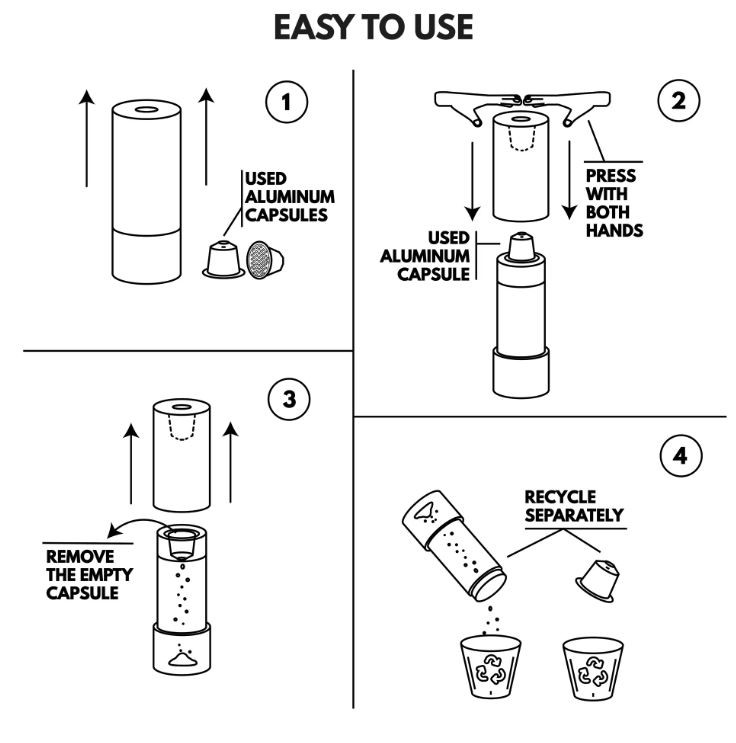 EASY TO USE

1

USED ALUMINUM CAPSULES

2

PRESS WITH BOTH HANDS

USED ALUMINUM CAPSULE

3

REMOVE THE EMPTY CAPSULE

4

RECYCLE SEPARATELY